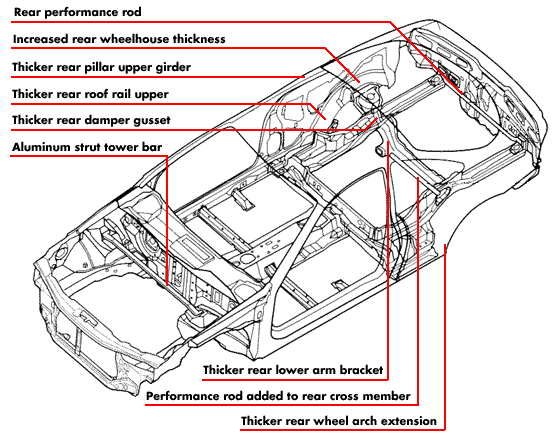 Rear performance rod
Increased rear wheelhouse thickness
Thicker rear pillar upper girder
Thicker rear roof rail upper
Thicker rear damper gusset
Aluminum strut tower bar
Thicker rear lower arm bracket
Performance rod added to rear cross member
Thicker rear wheel arch extension